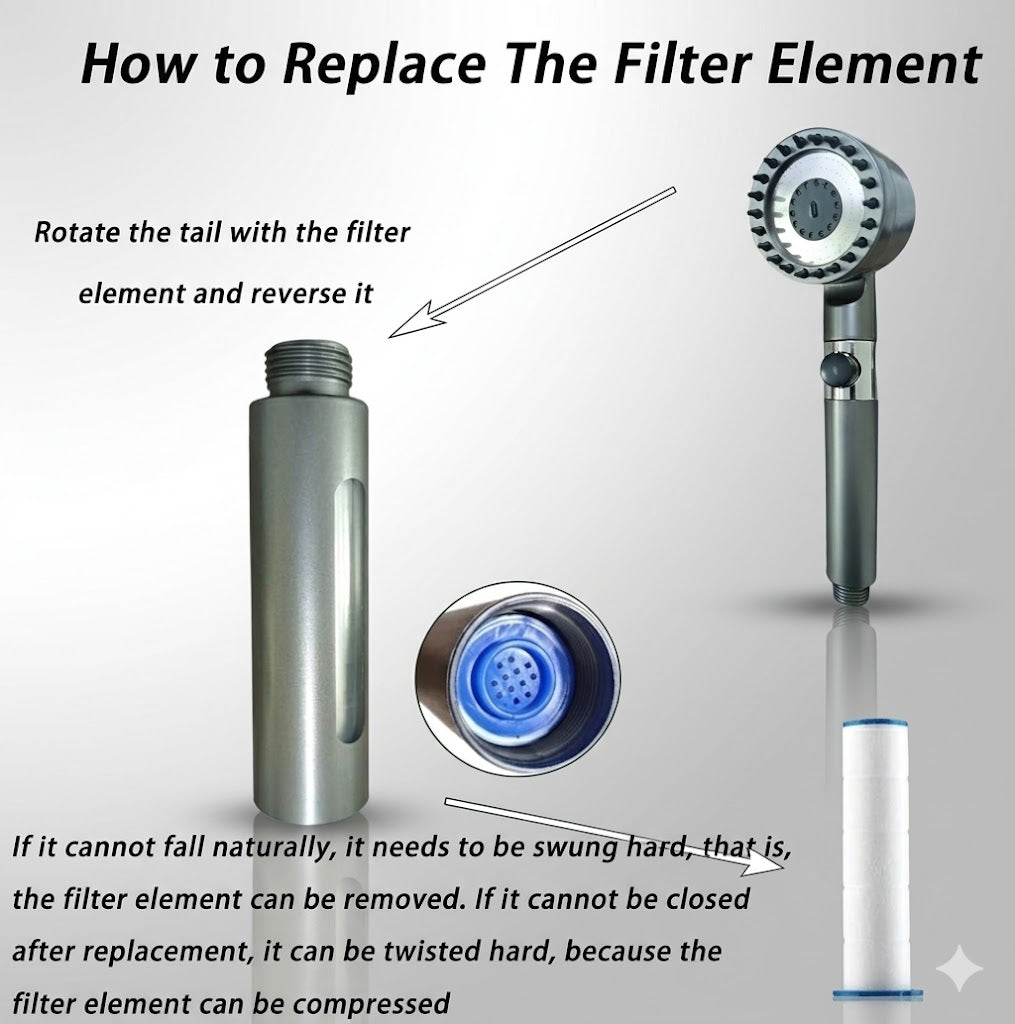 How to Replace The Filter Element

Rotate the tail with the filter element and reverse it

If it cannot fall naturally, it needs to be swung hard, that is, the filter element can be removed. If it cannot be closed after replacement, it can be twisted hard, because the filter element can be compressed